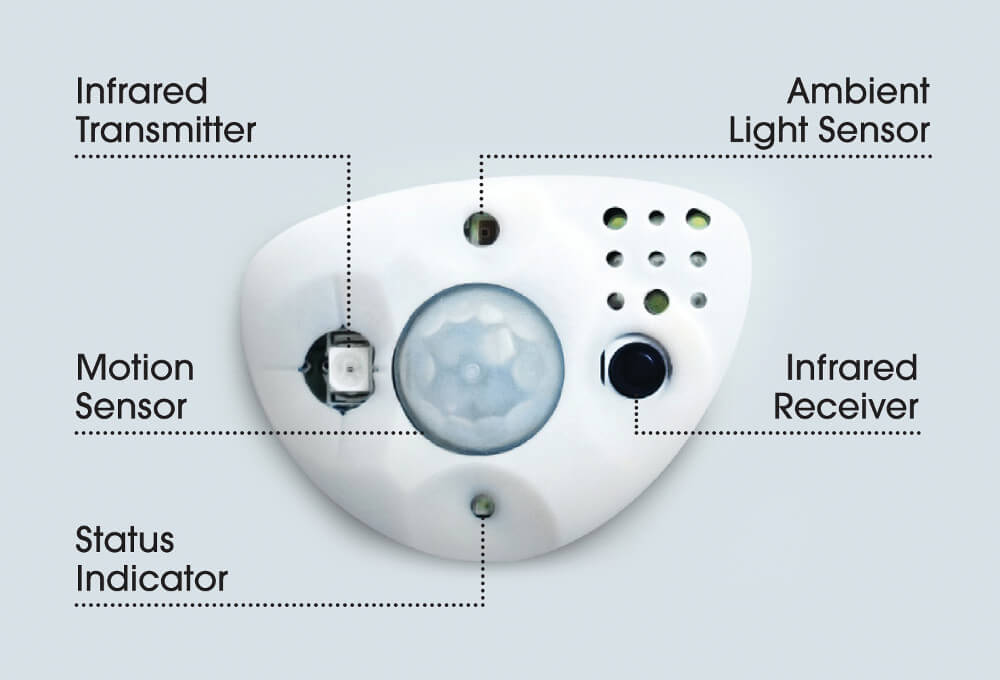 Infrared Transmitter

Ambient Light Sensor

Motion Sensor

Infrared Receiver

Status Indicator